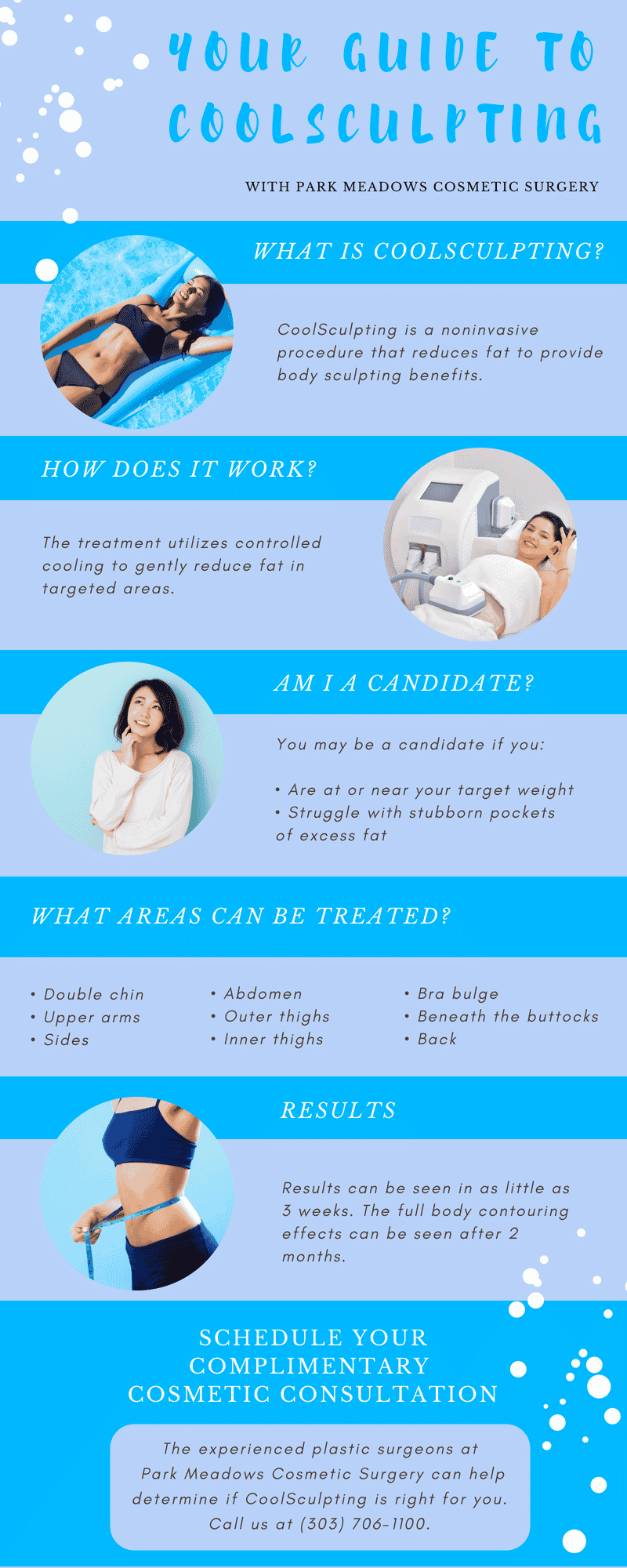 YOUR GUIDE TO COOLSCULPTING

WITH PARK MEADOWS COSMETIC SURGERY

WHAT IS COOLSCULPTING?

CoolSculpting is a noninvasive procedure that reduces fat to provide body sculpting benefits.

HOW DOES IT WORK?

The treatment utilizes controlled cooling to gently reduce fat in targeted areas.

AM I A CANDIDATE?

You may be a candidate if you:

• Are at or near your target weight
• Struggle with stubborn pockets of excess fat

WHAT AREAS CAN BE TREATED?

• Double chin
• Upper arms
• Sides

• Abdomen
• Outer thighs
• Inner thighs

• Bra bulge
• Beneath the buttocks
• Back

RESULTS

Results can be seen in as little as 3 weeks. The full body contouring effects can be seen after 2 months.

SCHEDULE YOUR COMPLIMENTARY COSMETIC CONSULTATION

The experienced plastic surgeons at Park Meadows Cosmetic Surgery can help determine if CoolSculpting is right for you. Call us at (303) 706-1100.